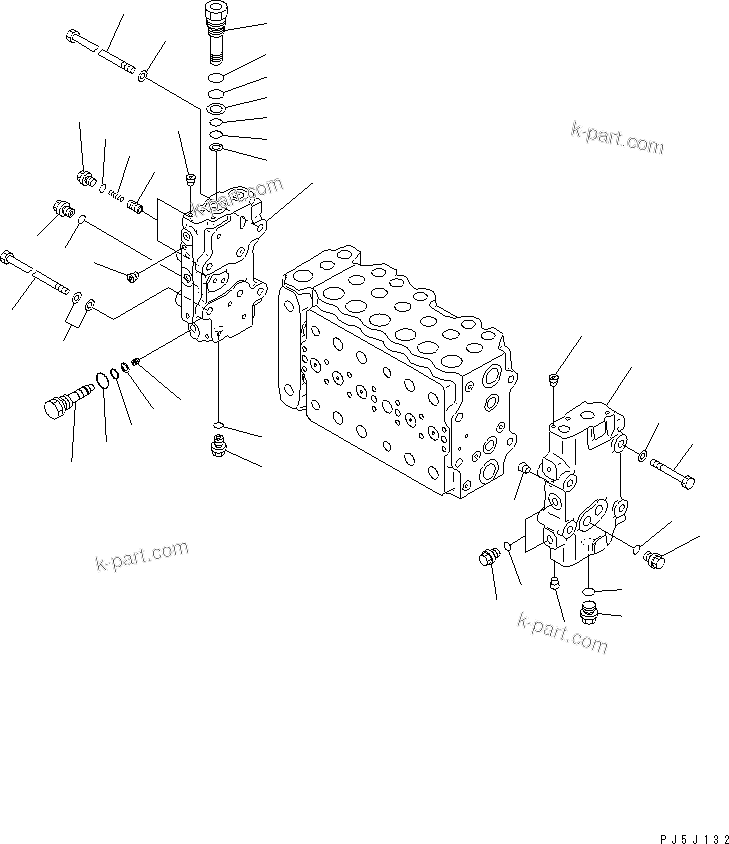 k-part.com

k-part.com

k-part.com

k-part.com

PJ5J132