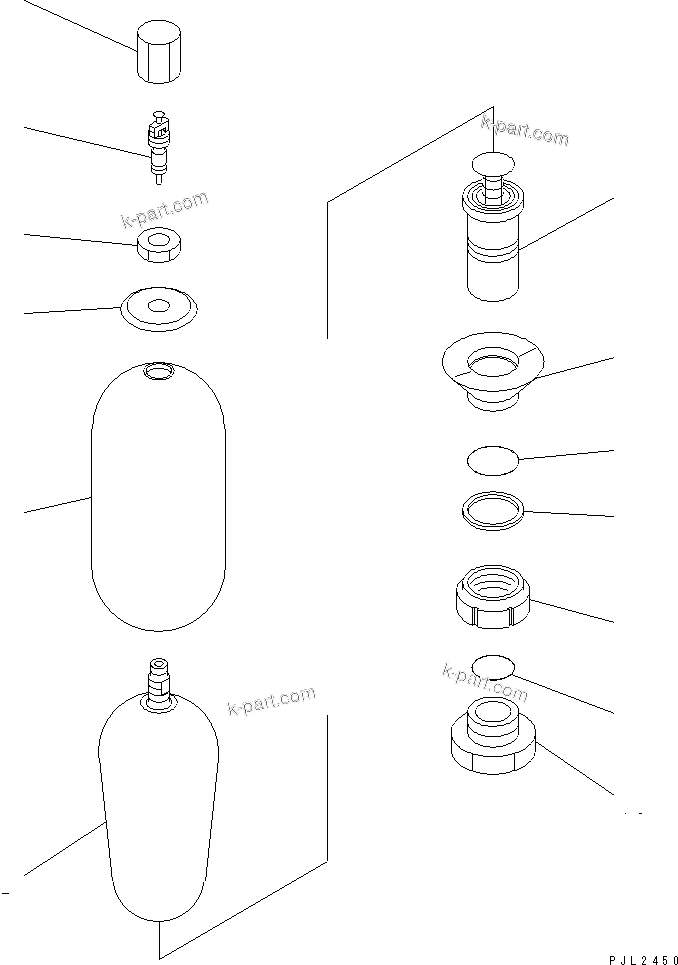 k-part.com

k-part.com

k-part.com

k-part.com

PJL2450