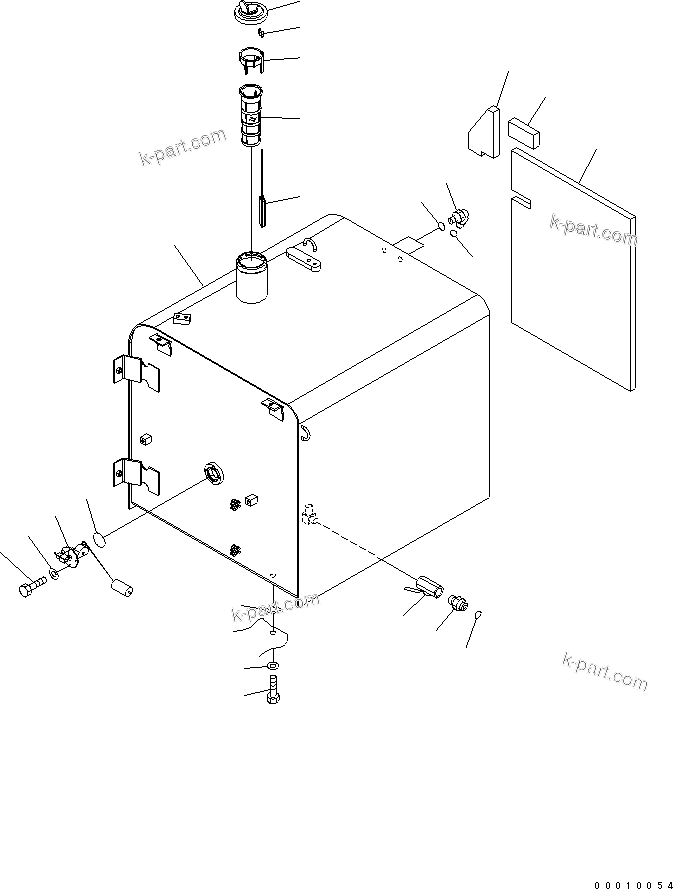 k-part.com

k-part.com

k-part.com

k-part.com

00010054