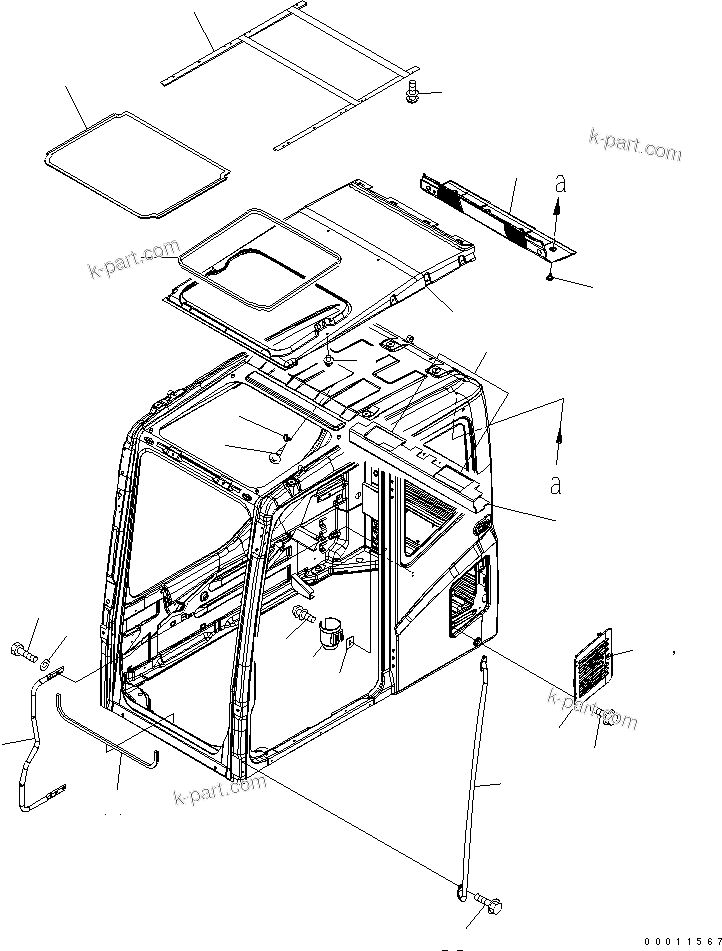 k-part.com
a
k-part.com
a
k-part.com
k-part.com
00011567