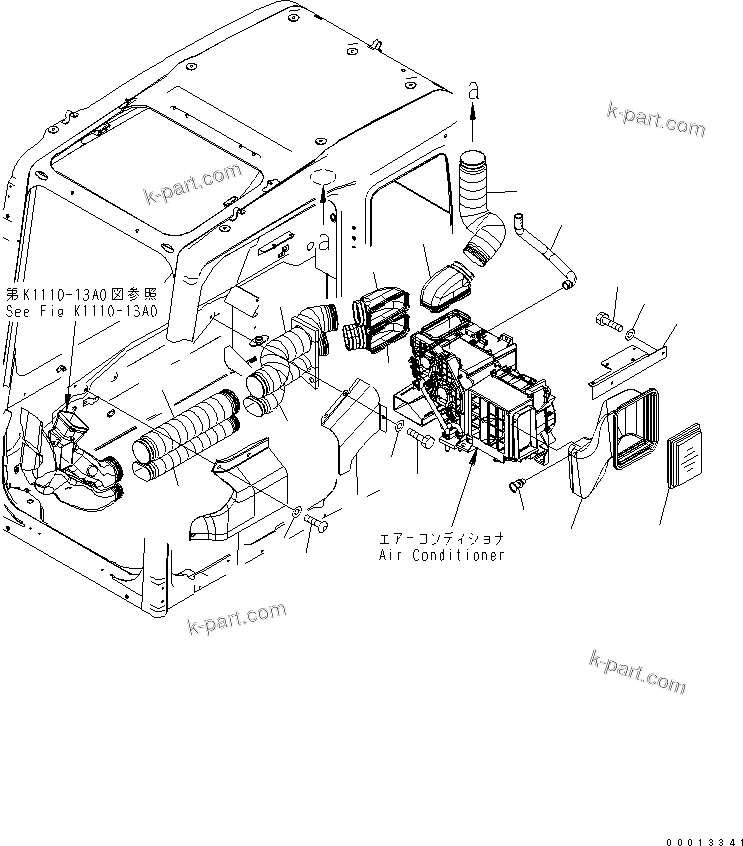 a

k-part.com

k-part.com

a

第K1110-13A0図参照
See Fig K1110-13A0

エアーコンディショナ
Air Conditioner

k-part.com

k-part.com

00013341