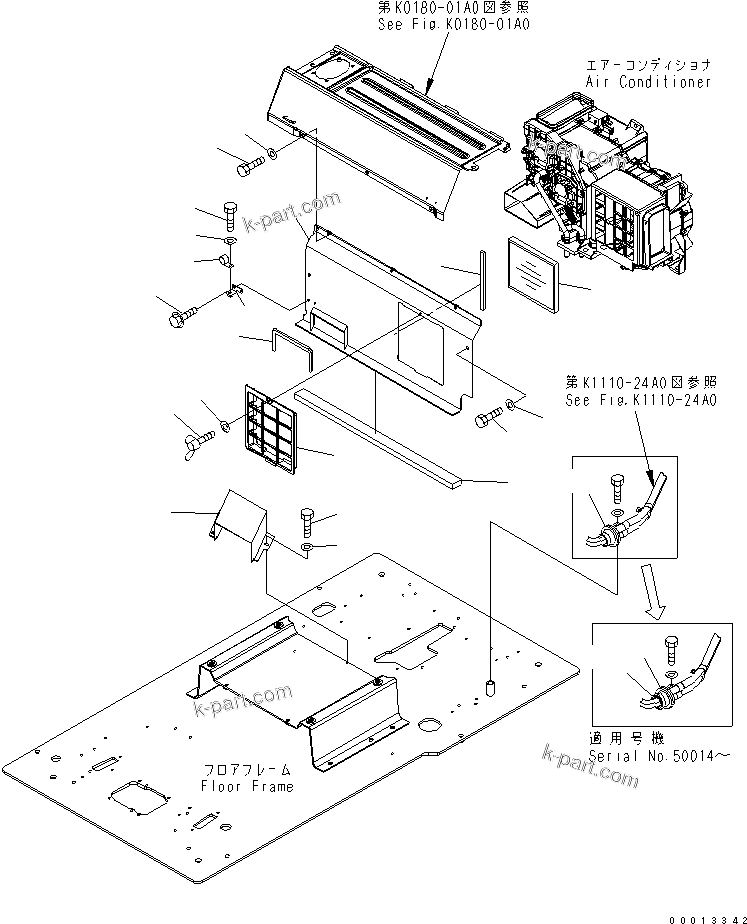 第K0180-01A0図参照
See Fig.K0180-01A0

エアーコンディショナ
Air Conditioner

k-part.com

k-part.com

第K1110-24A0図参照
See Fig.K1110-24A0

k-part.com

適用号機
Serial No.50014～

k-part.com

フロアフレーム
Floor Frame

00013342