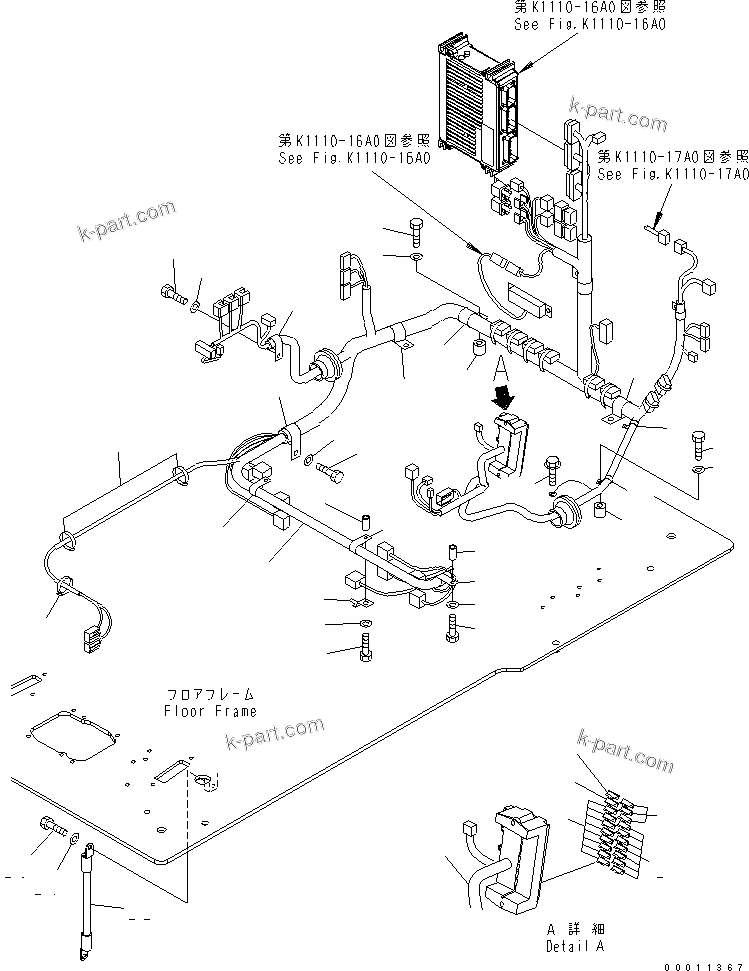 第K1110-16A0図参照
See Fig.K1110-16A0

k-part.com

第K1110-16A0図参照
See Fig.K1110-16A0

第K1110-17A0図参照
See Fig.K1110-17A0

k-part.com

A

フロアフレーム
Floor Frame

k-part.com

k-part.com

A 詳細
Detail A

00011367