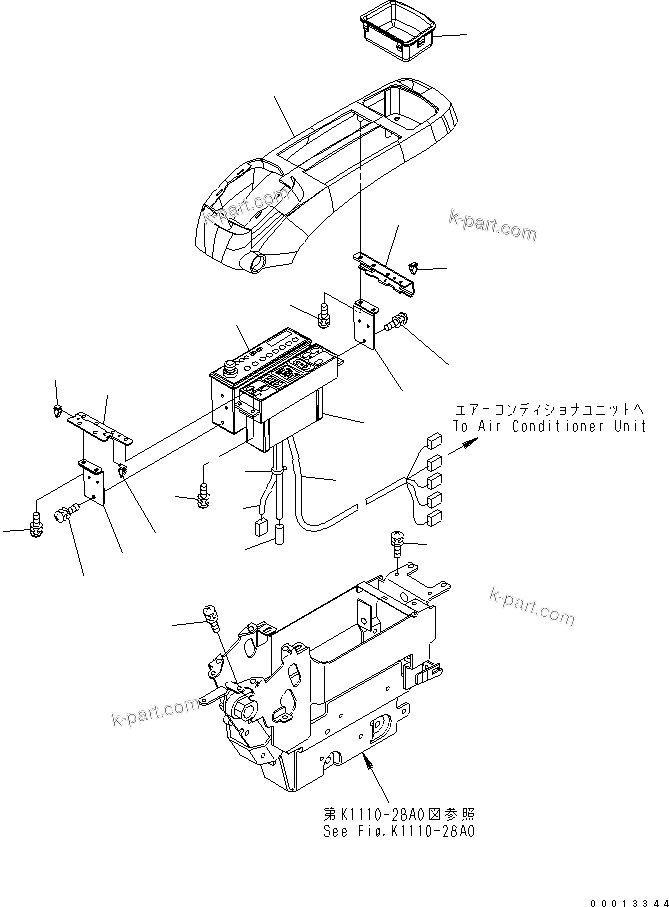 k-part.com
k-part.com
エアーコンディショナユニットへ
To Air Conditioner Unit
k-part.com
k-part.com
第K1110-28A0図参照
See Fig.K1110-28A0
00013344