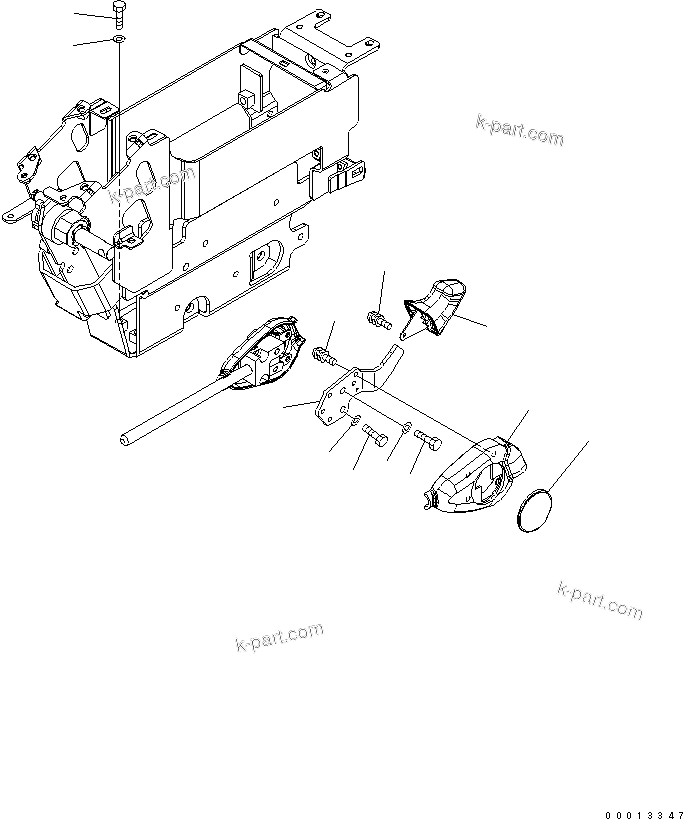 k-part.com

k-part.com

k-part.com

k-part.com

00013347