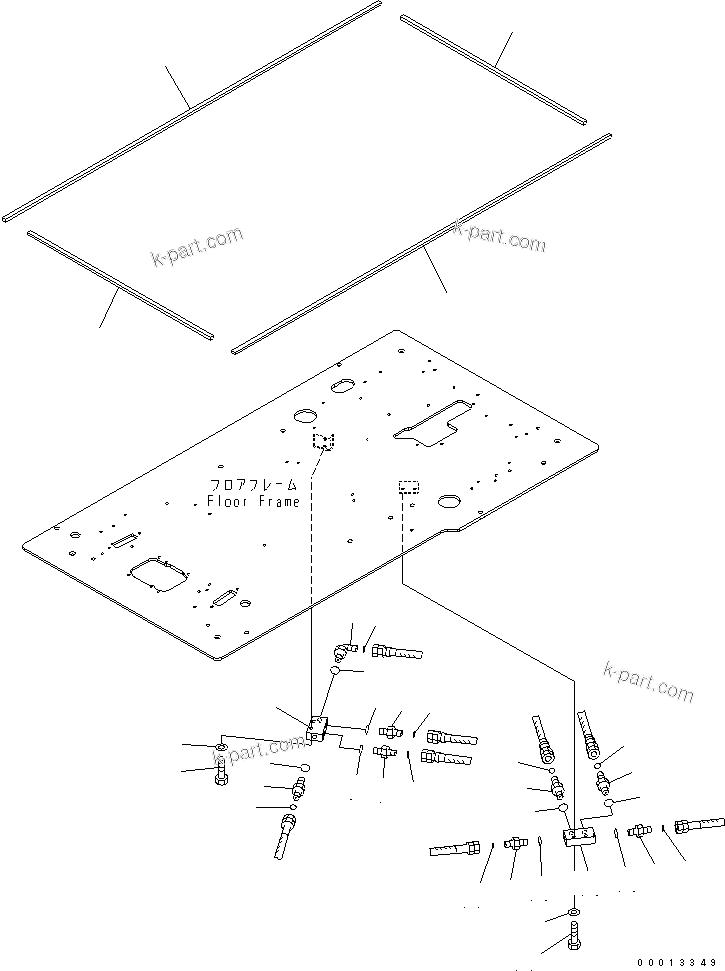 k-part.com
k-part.com
フロアフレーム
Floor Frame
k-part.com
k-part.com
00013349