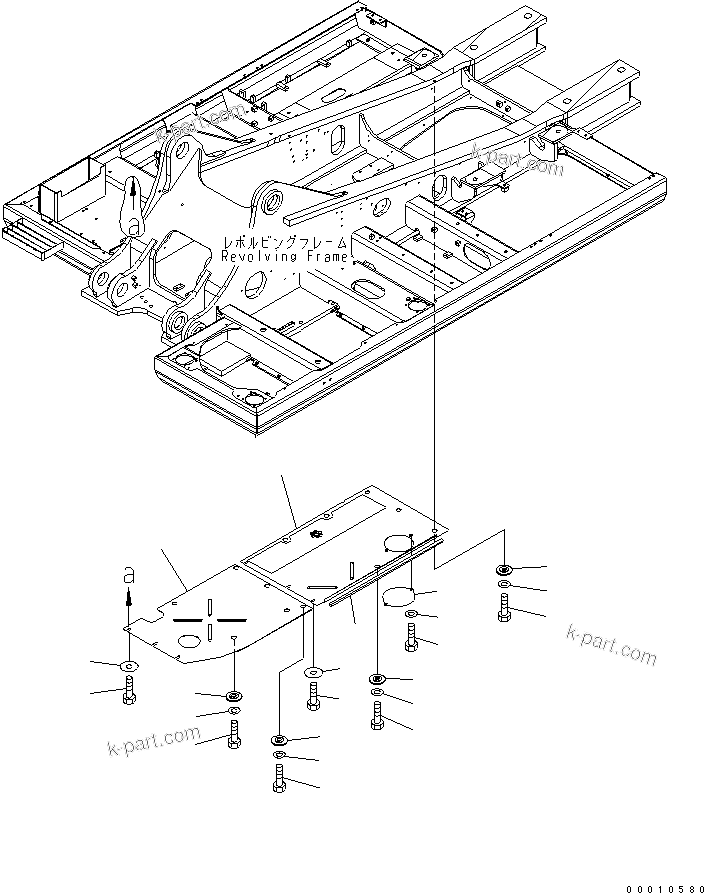 k-part.com

k-part.com

a

レボルビングフレーム
Revolving Frame

a

k-part.com

k-part.com

00010580