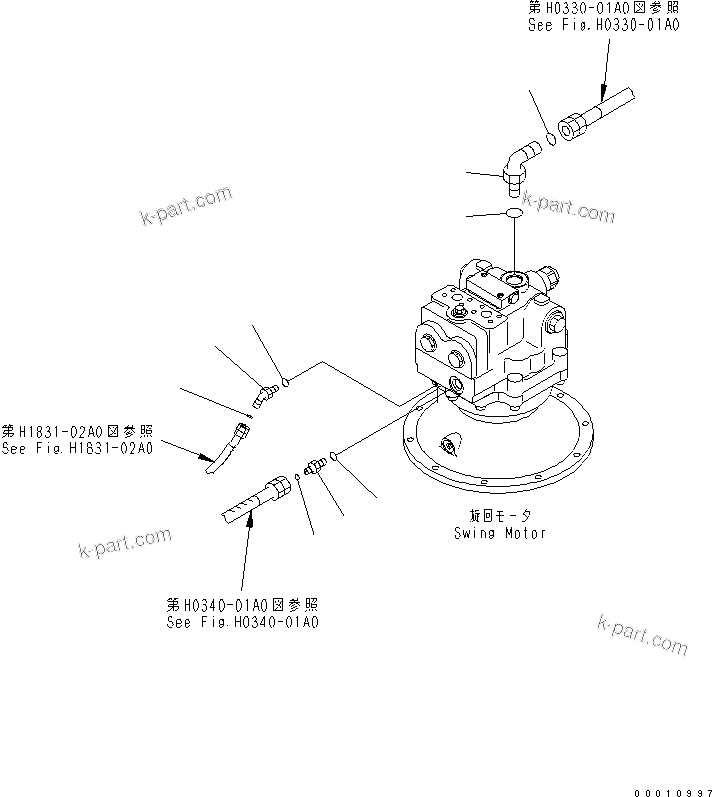 第H0330-01A0図参照
See Fig.H0330-01A0

k-part.com

k-part.com

第H1831-02A0図参照
See Fig.H1831-02A0

旋回モータ
Swing Motor

k-part.com

第H0340-01A0図参照
See Fig.H0340-01A0

k-part.com

00010997