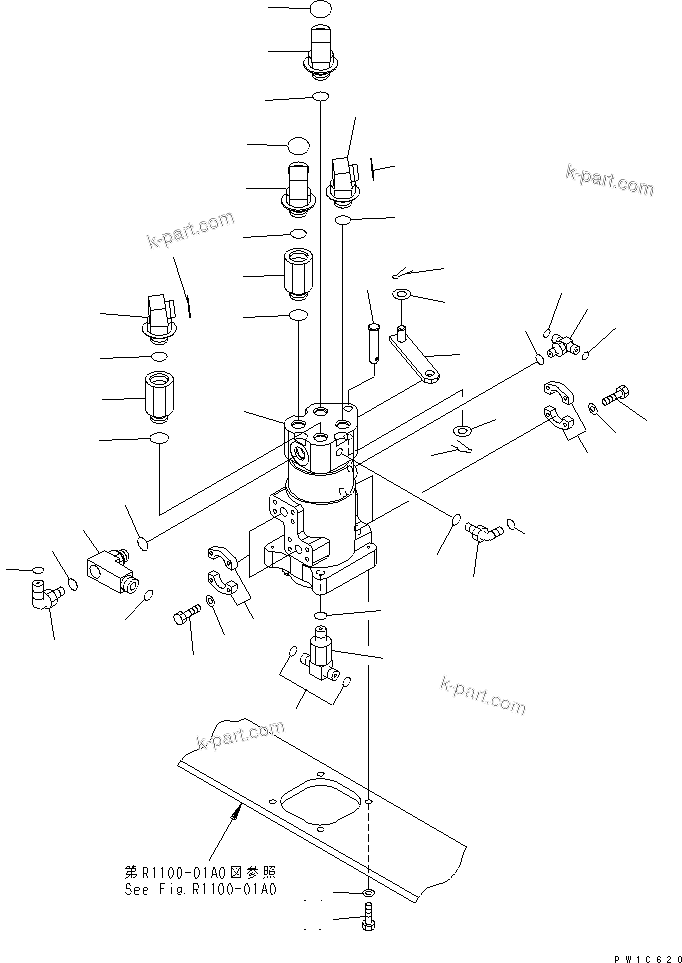 k-part.com

k-part.com

k-part.com

k-part.com

第R1100-01A0図参照
See Fig.R1100-01A0

PW1C620