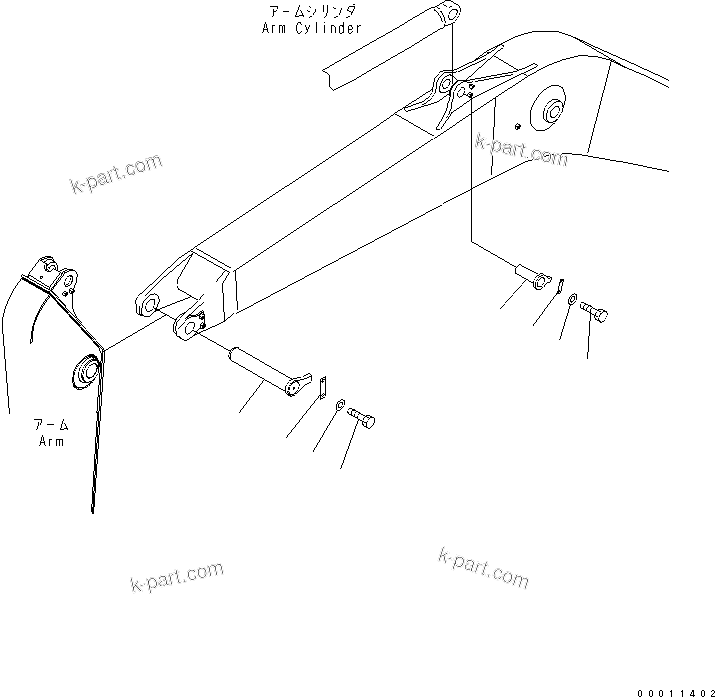 アームシリンダ
Arm Cylinder

k-part.com

k-part.com

アーム
Arm

k-part.com

k-part.com

00011402