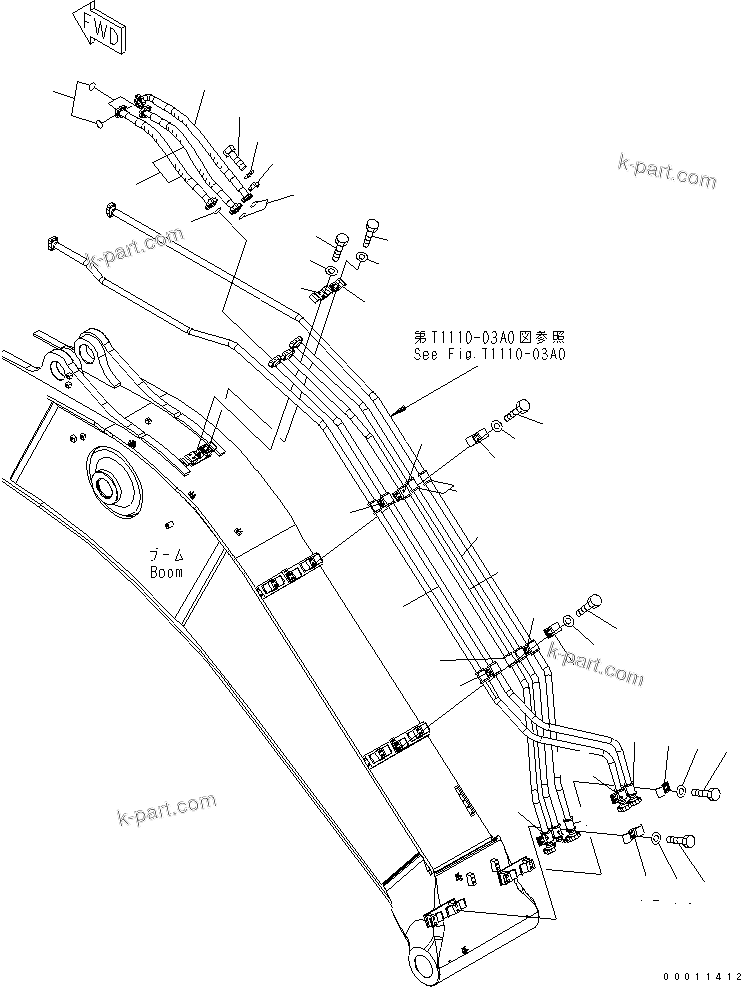 FWD

k-part.com

k-part.com

第T1110-03A0図参照
See Fig.T1110-03A0

ブーム
Boom

k-part.com

k-part.com

00011412