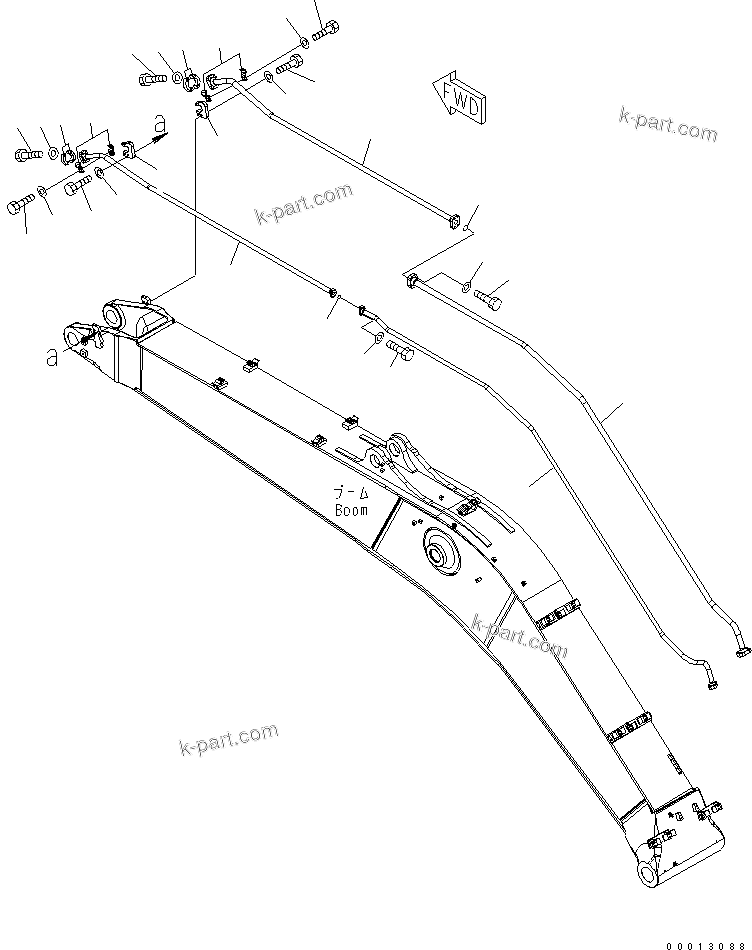 FWD

k-part.com

a

k-part.com

a

ブーム
Boom

k-part.com

k-part.com

00013088