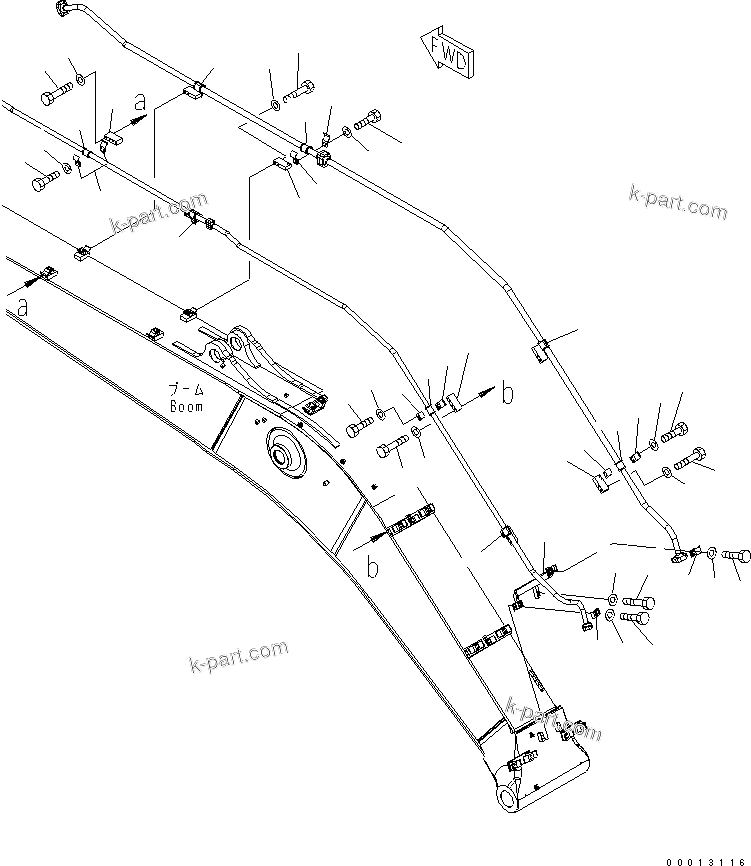 FWD

a

k-part.com

k-part.com

a

ブーム
Boom

b

b

k-part.com

k-part.com

00013116