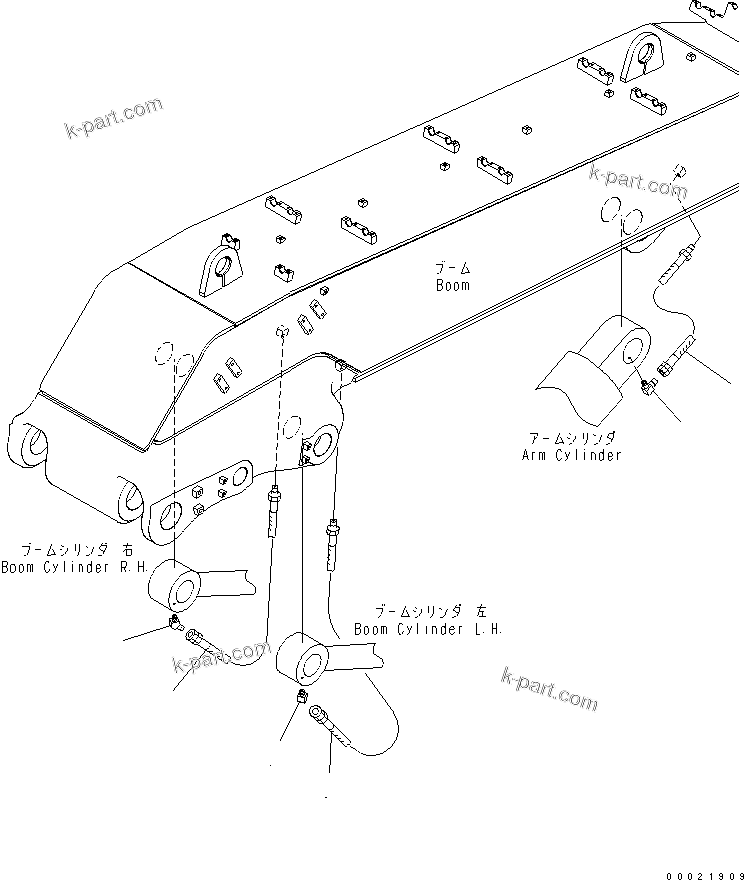 k-part.com

k-part.com

ブーム
Boom

アームシリンダ
Arm Cylinder

ブームシリンダ 右
Boom Cylinder R.H.

ブームシリンダ 左
Boom Cylinder L.H.

k-part.com

k-part.com

00021909