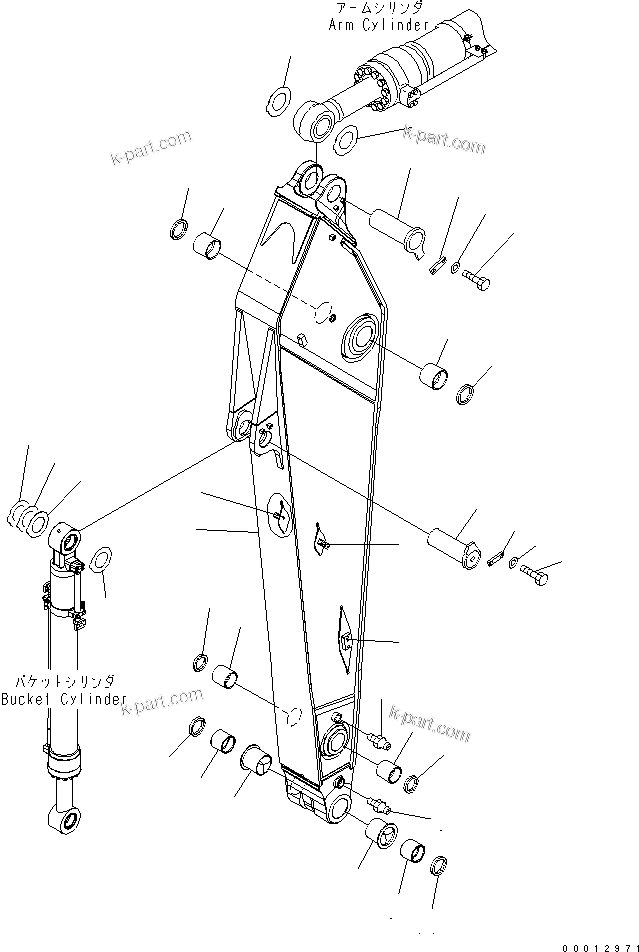 アームシリンダ
Arm Cylinder

k-part.com

k-part.com

バケットシリンダ
Bucket Cylinder

k-part.com

k-part.com

00012971