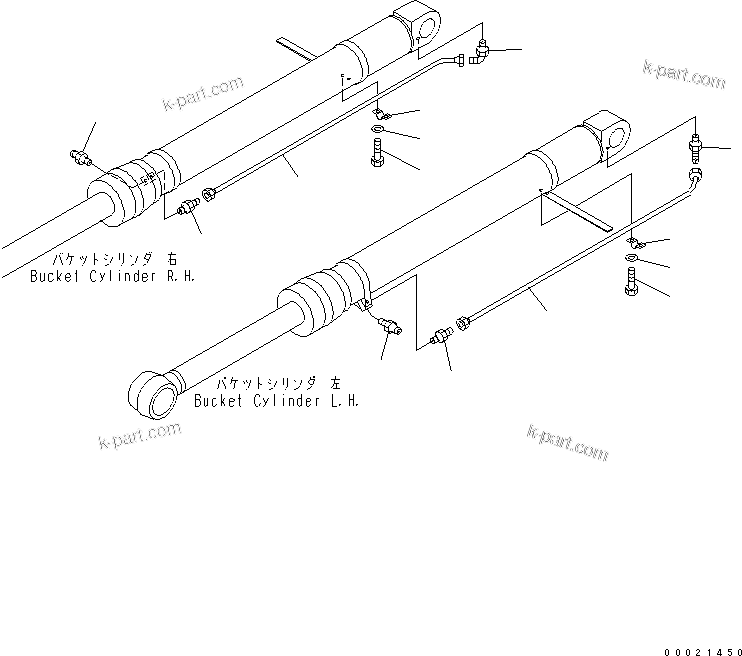 k-part.com

k-part.com

バケットシリンダ 右
Bucket Cylinder R.H.

バケットシリンダ 左
Bucket Cylinder L.H.

k-part.com

k-part.com

00021450