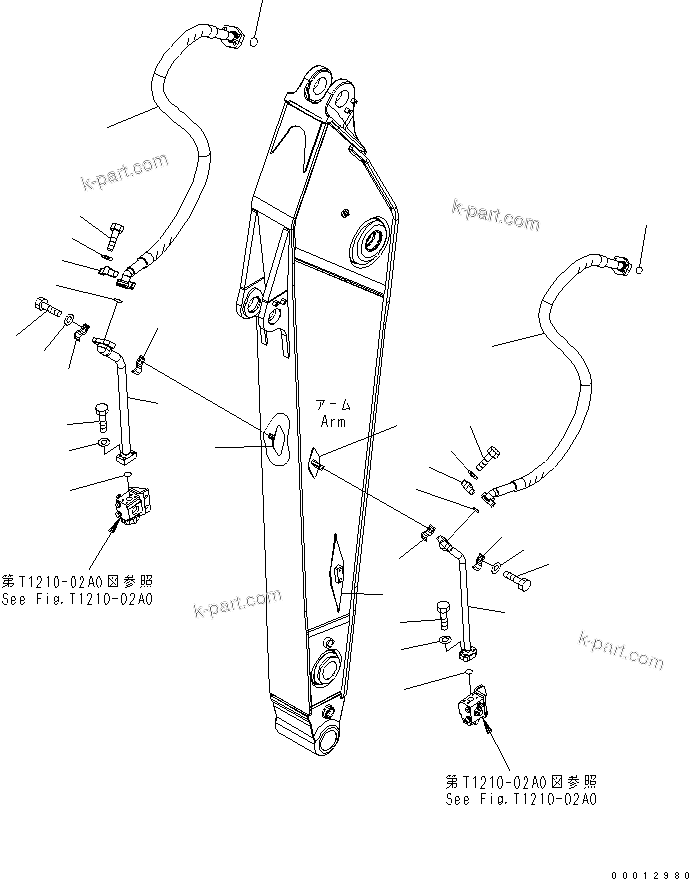 k-part.com

k-part.com

アーム
Arm

第T1210-02A0図参照
See Fig.T1210-02A0

k-part.com

k-part.com

第T1210-02A0図参照
See Fig.T1210-02A0

00012980