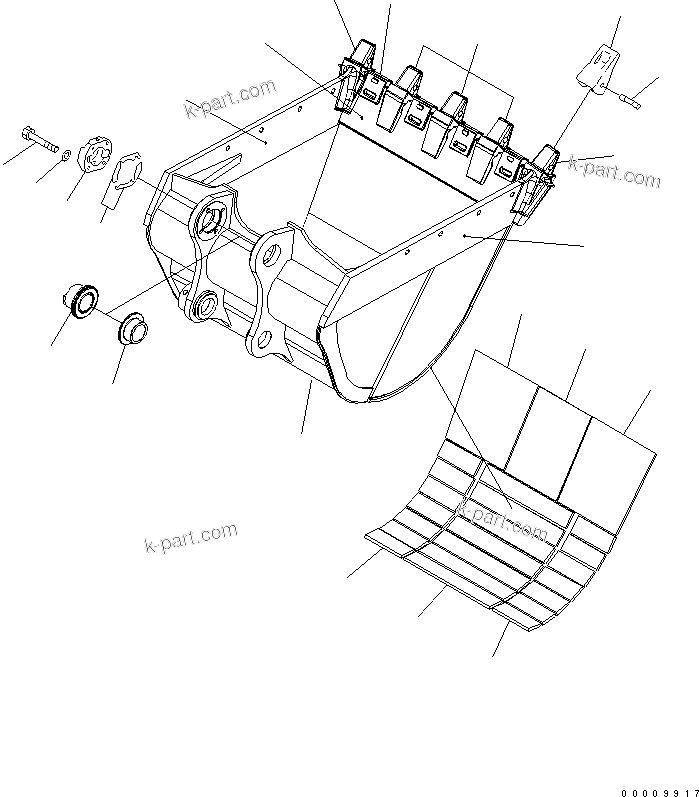 k-part.com
k-part.com
k-part.com
k-part.com
00009917