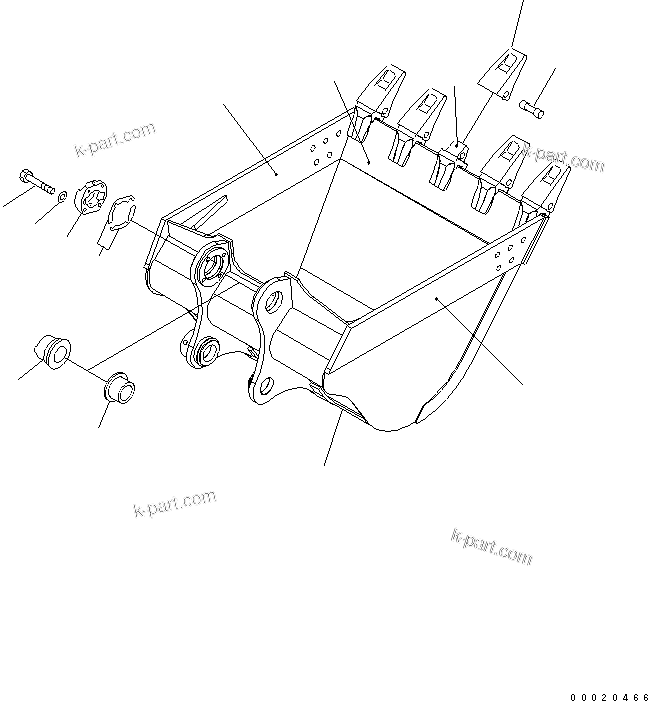 k-part.com

k-part.com

k-part.com

k-part.com

00020466