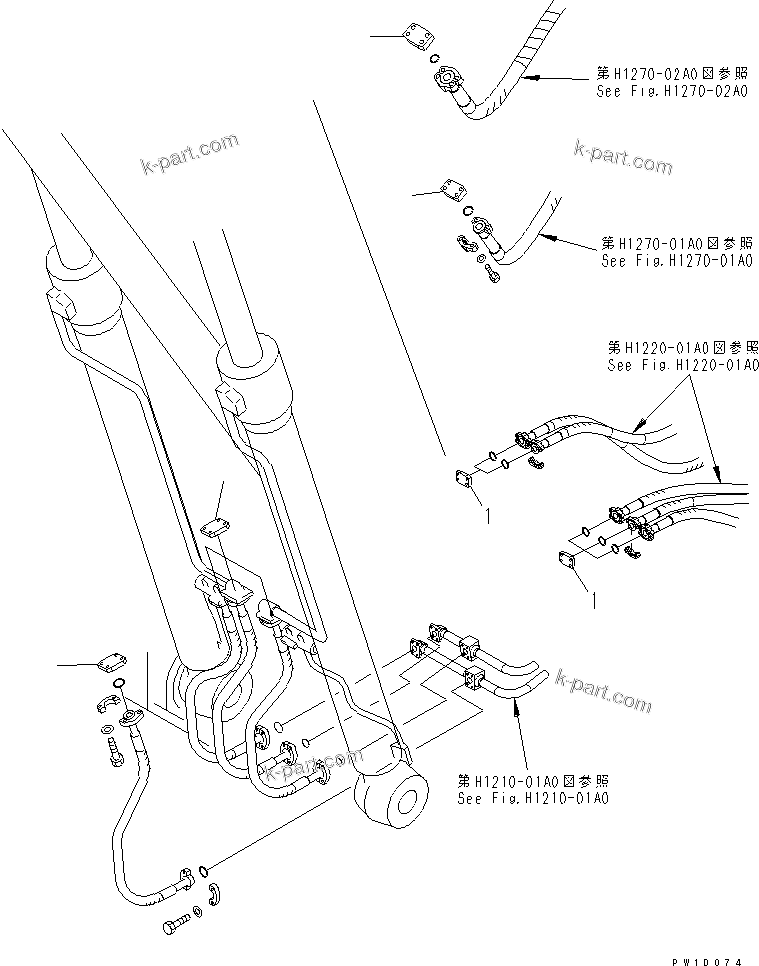 第H1270-02A0図参照
See Fig.H1270-02A0

k-part.com

k-part.com

第H1270-01A0図参照
See Fig.H1270-01A0

第H1220-01A0図参照
See Fig.H1220-01A0

1

1

k-part.com

k-part.com

第H1210-01A0図参照
See Fig.H1210-01A0

PW10074