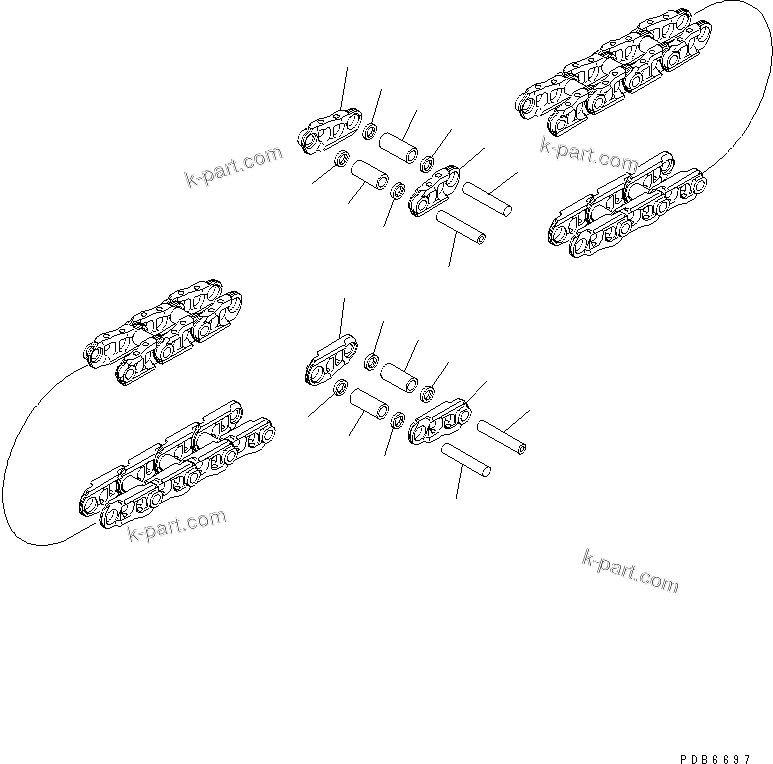 k-part.com

k-part.com

k-part.com

k-part.com

PDB6697