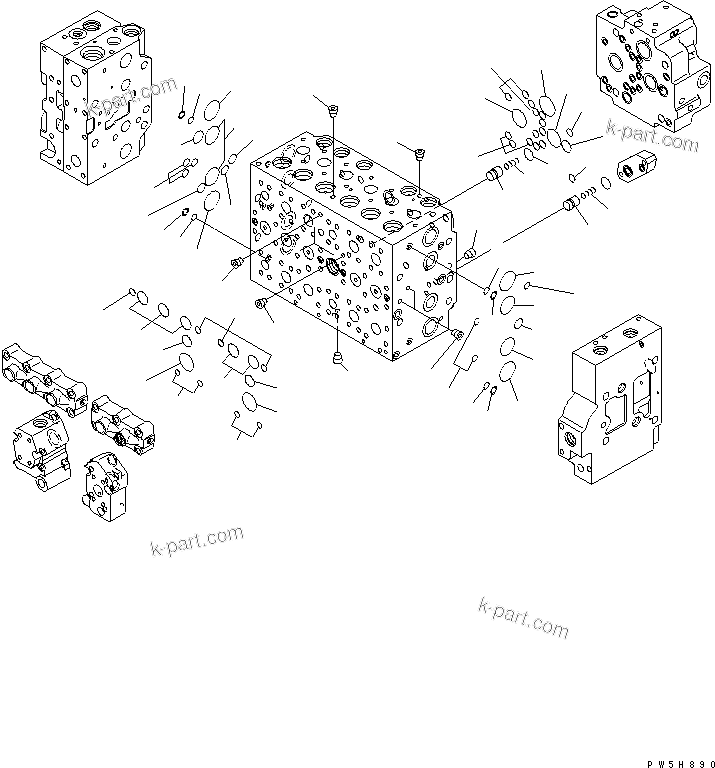 k-part.com

k-part.com

k-part.com

k-part.com

PW5H890