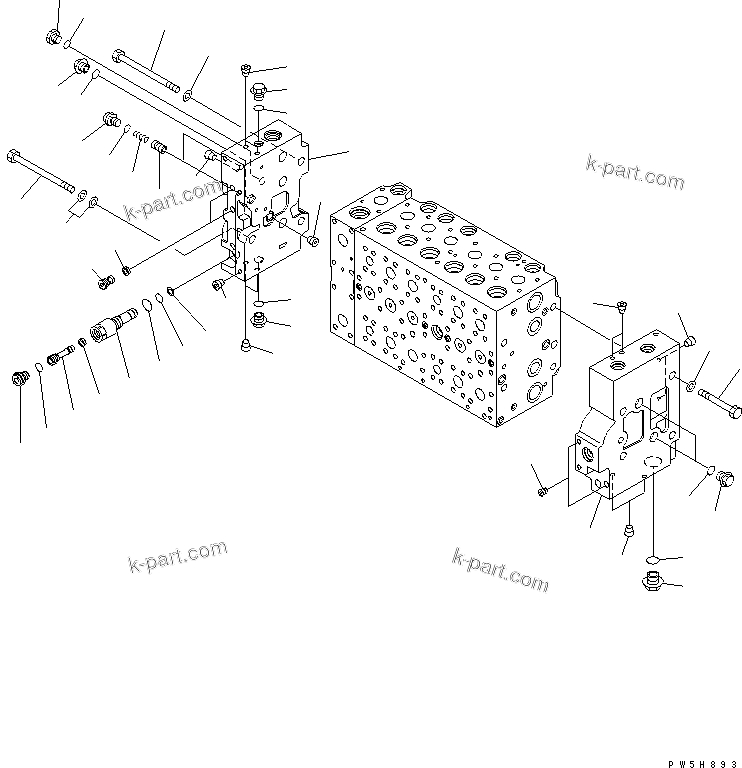 k-part.com
k-part.com
k-part.com
k-part.com
PW5H893