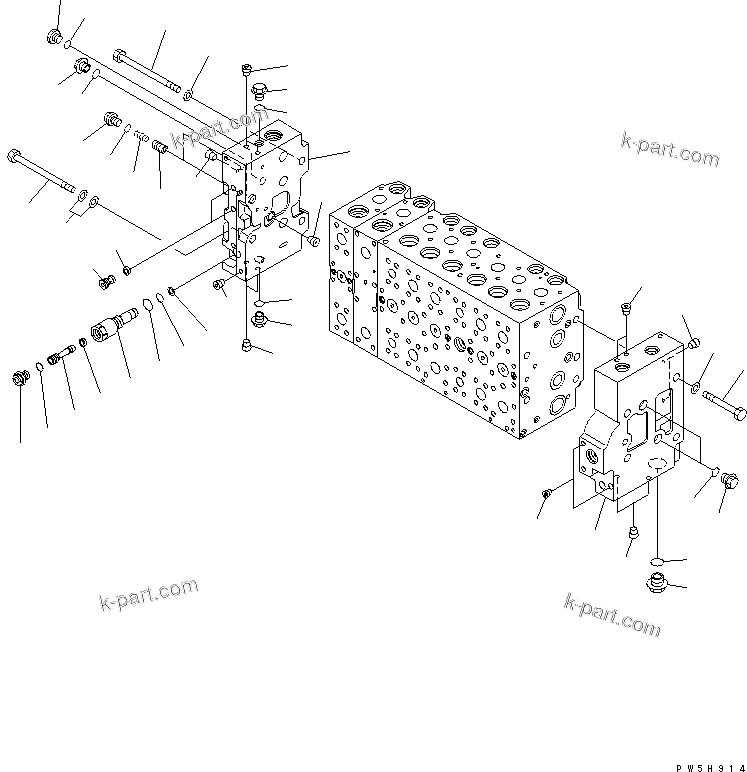 k-part.com

k-part.com

k-part.com

k-part.com

PW5H914