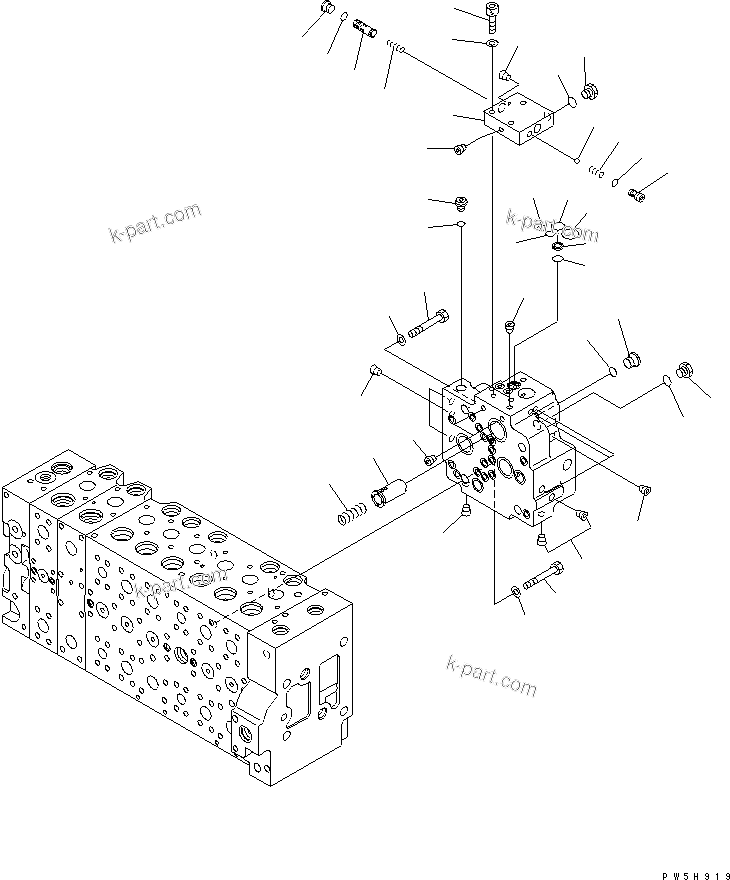 k-part.com
k-part.com
k-part.com
k-part.com
PW5H919