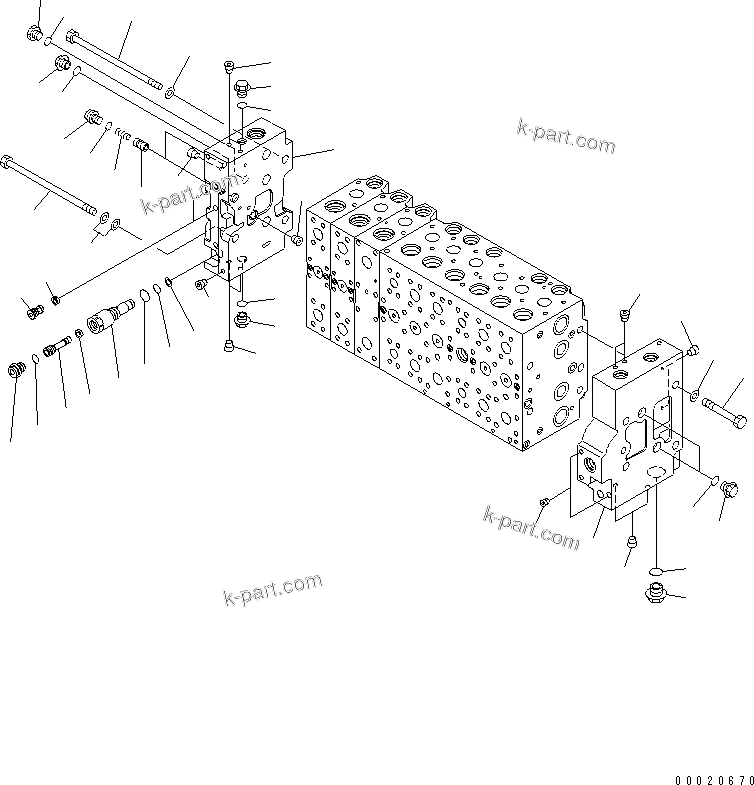 k-part.com

k-part.com

k-part.com

k-part.com

00020670