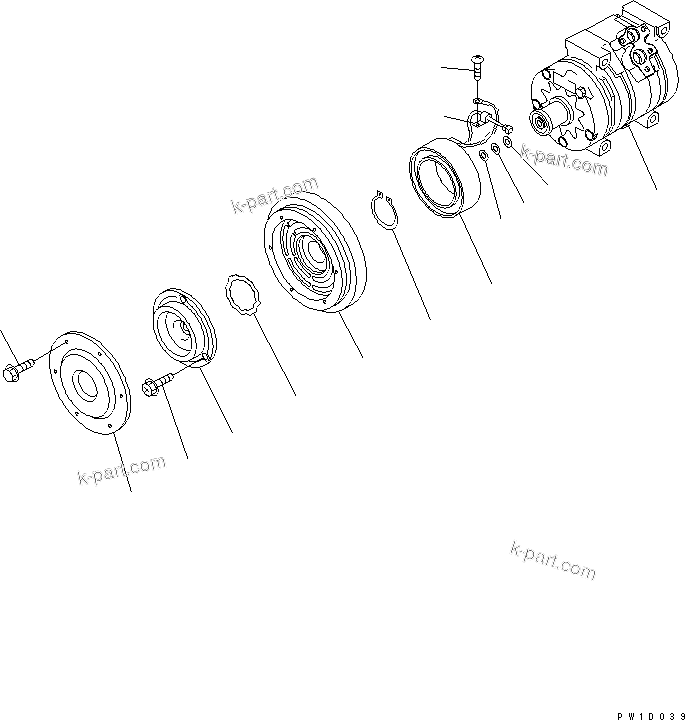 k-part.com

k-part.com

k-part.com

k-part.com

PW1D039