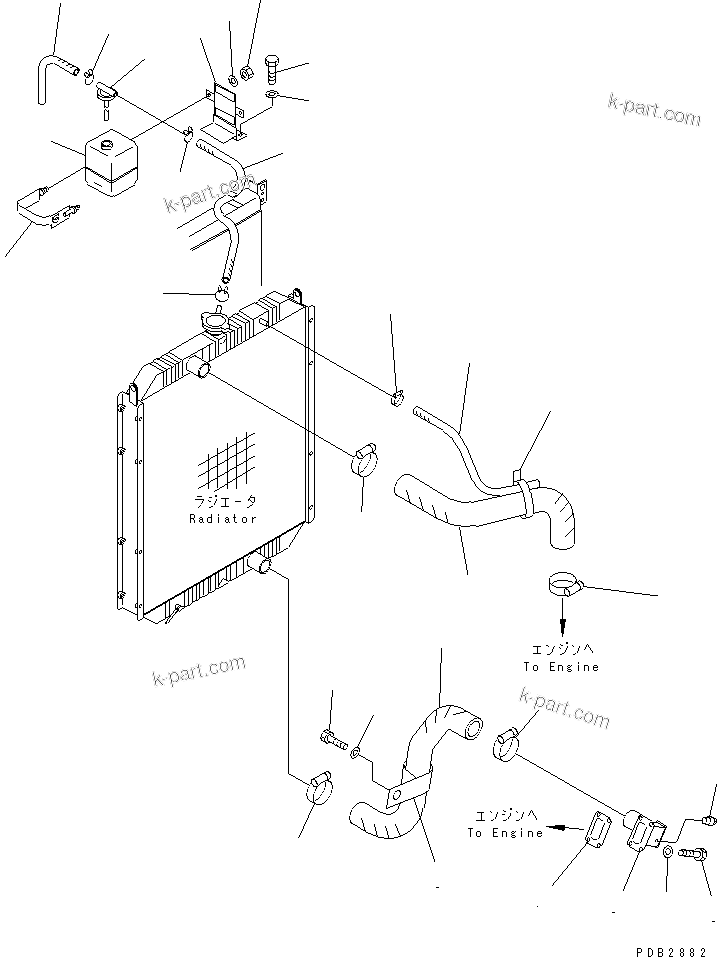 k-part.com

k-part.com

ラジエータ
Radiator

エンジンへ
To Engine

k-part.com

k-part.com

エンジンへ
To Engine

PDB2882