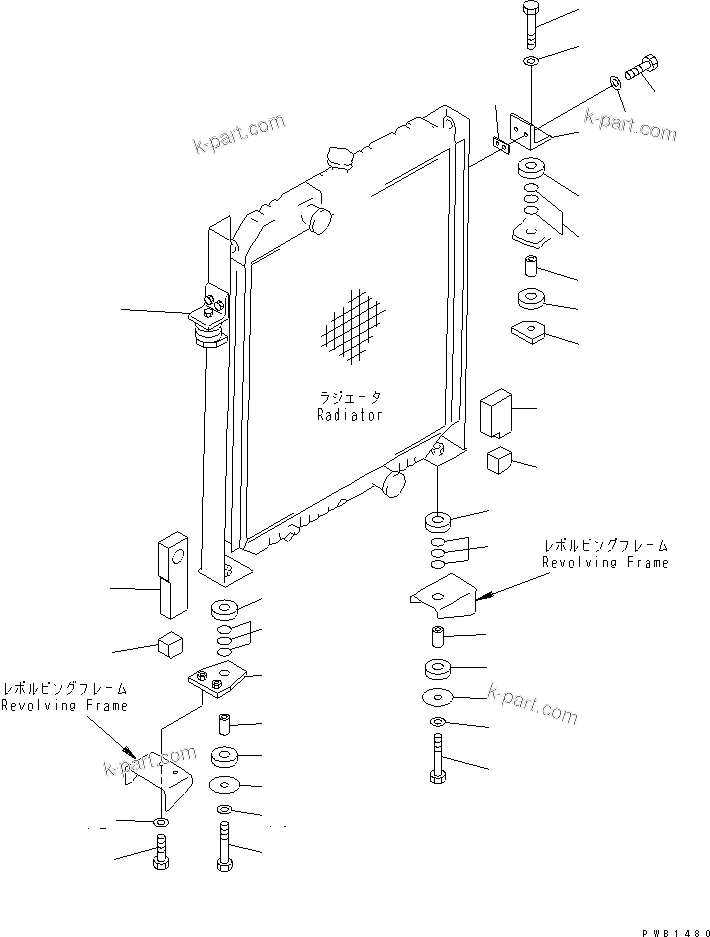 k-part.com

k-part.com

ラジエータ
Radiator

レボルビングフレーム
Revolving Frame

レボルビングフレーム
Revolving Frame

k-part.com

k-part.com

PWB1480