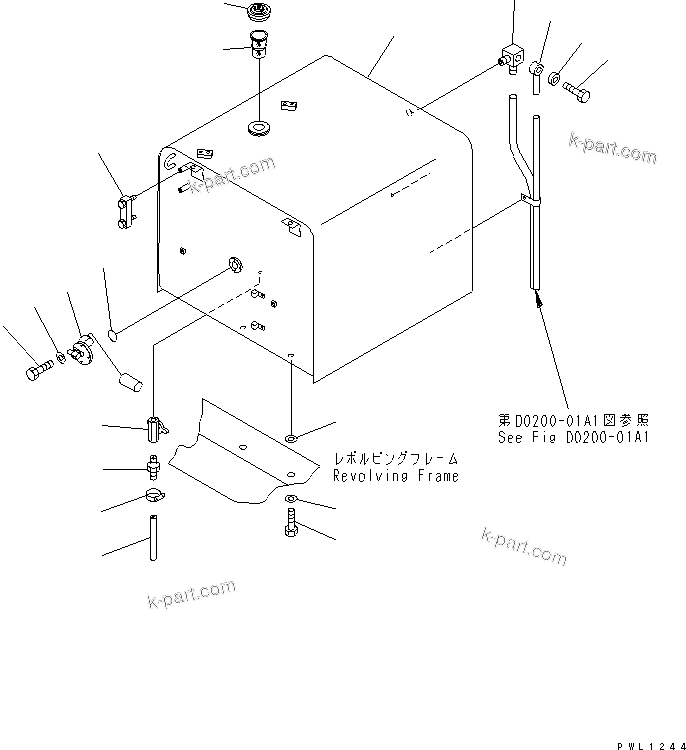 k-part.com

k-part.com

第D0200-01A1図参照
See Fig D0200-01A1

レボルビングフレーム
Revolving Frame

k-part.com

k-part.com

PWL1244