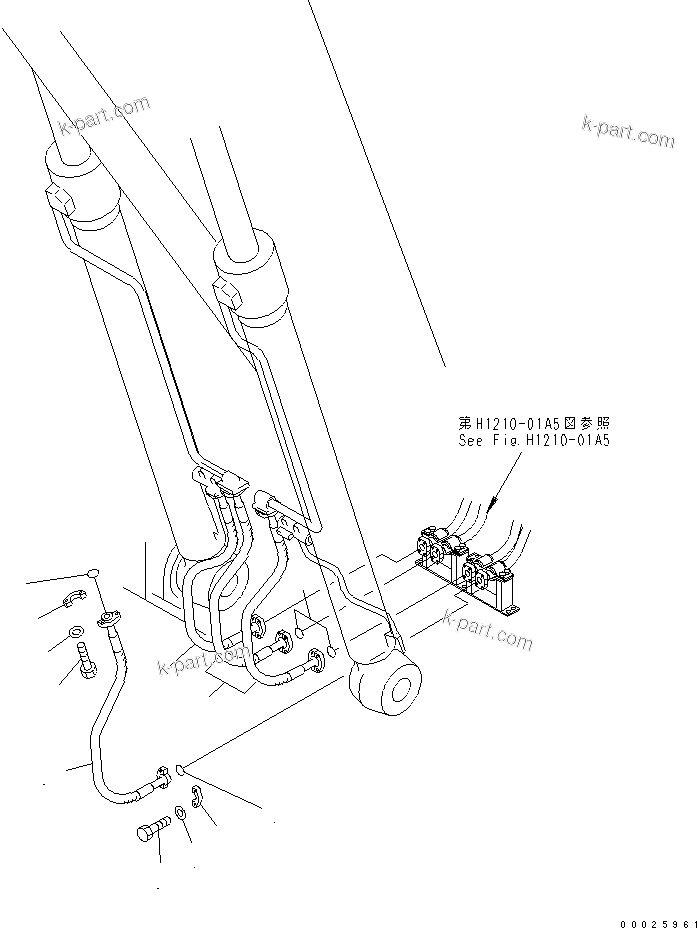 k-part.com

k-part.com

第H1210-01A5図参照
See Fig.H1210-01A5

k-part.com

k-part.com

00025961