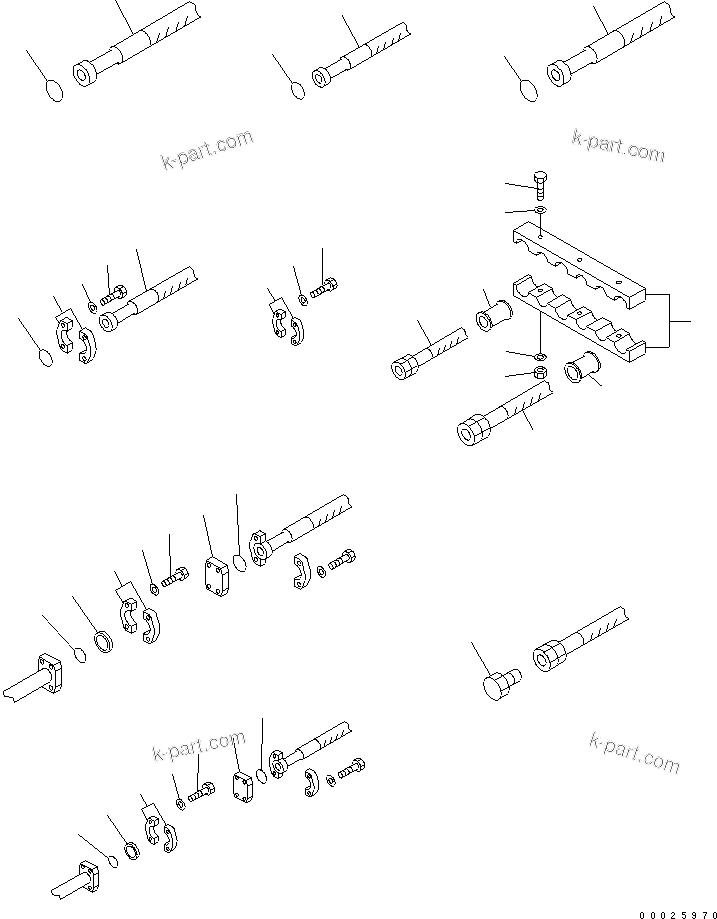 k-part.com

k-part.com

k-part.com

k-part.com

00025970