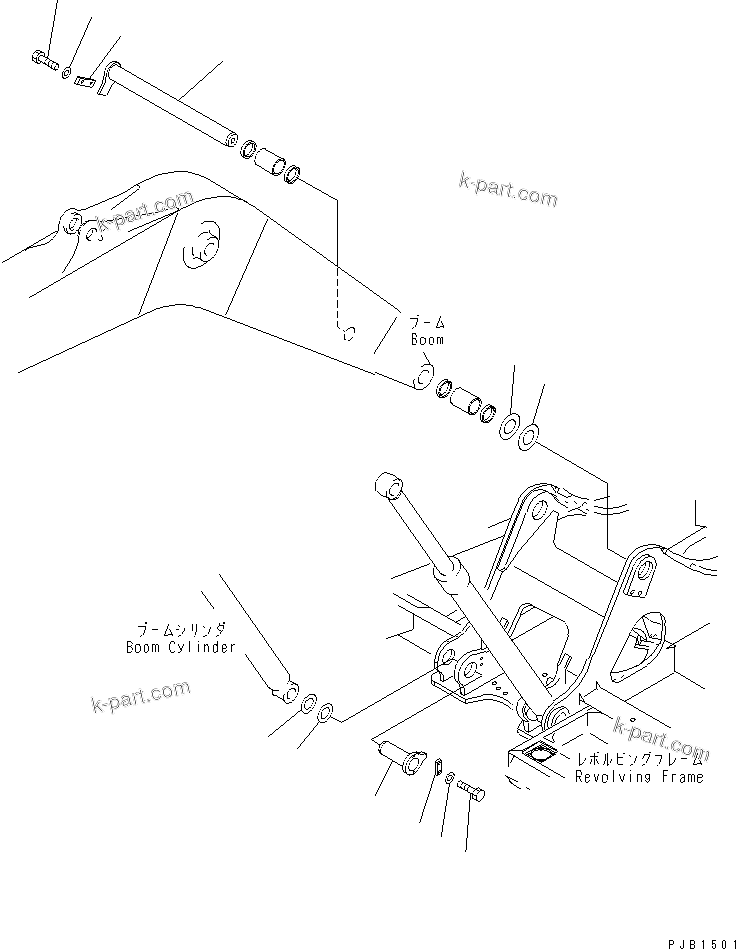 k-part.com

k-part.com

ブーム
Boom

ブームシリンダ
Boom Cylinder

k-part.com

k-part.com

レボルビングフレーム
Revolving Frame

PJB1501