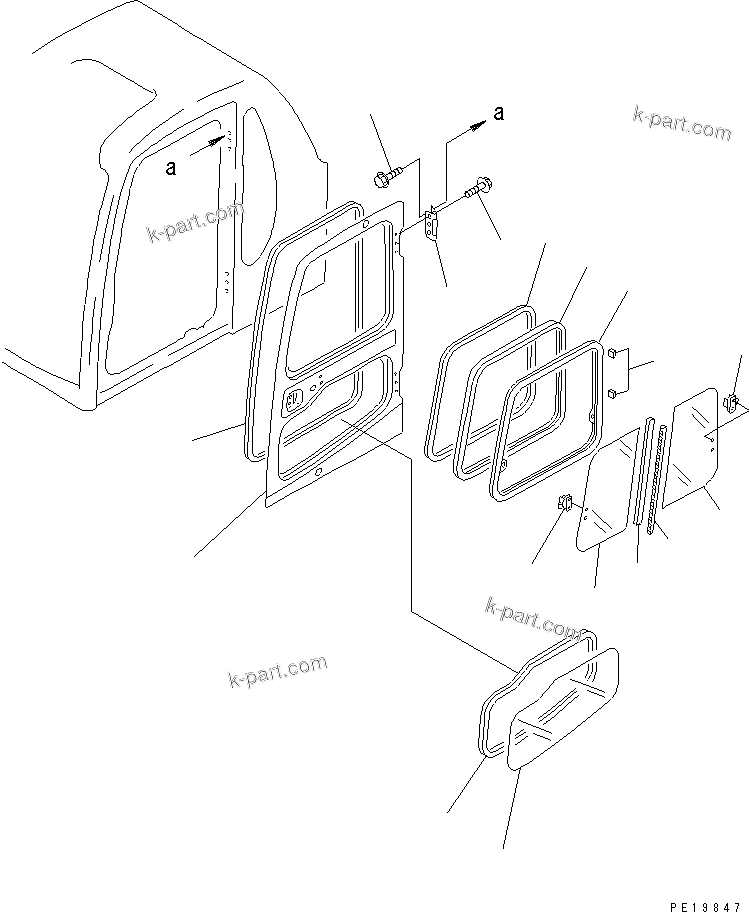 a

a

k-part.com

k-part.com

k-part.com

k-part.com

PE19847