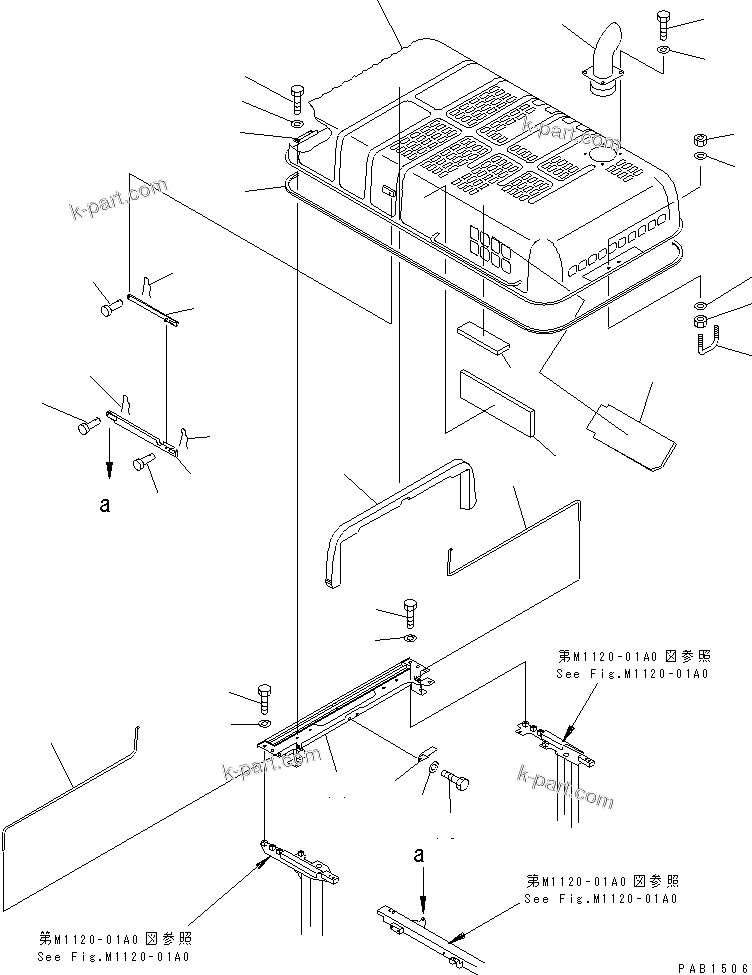 k-part.com

k-part.com

a

第M1120-01A0図参照
See Fig.M1120-01A0

k-part.com

k-part.com

a

第M1120-01A0図参照
See Fig.M1120-01A0

第M1120-01A0図参照
See Fig.M1120-01A0

PAB1506