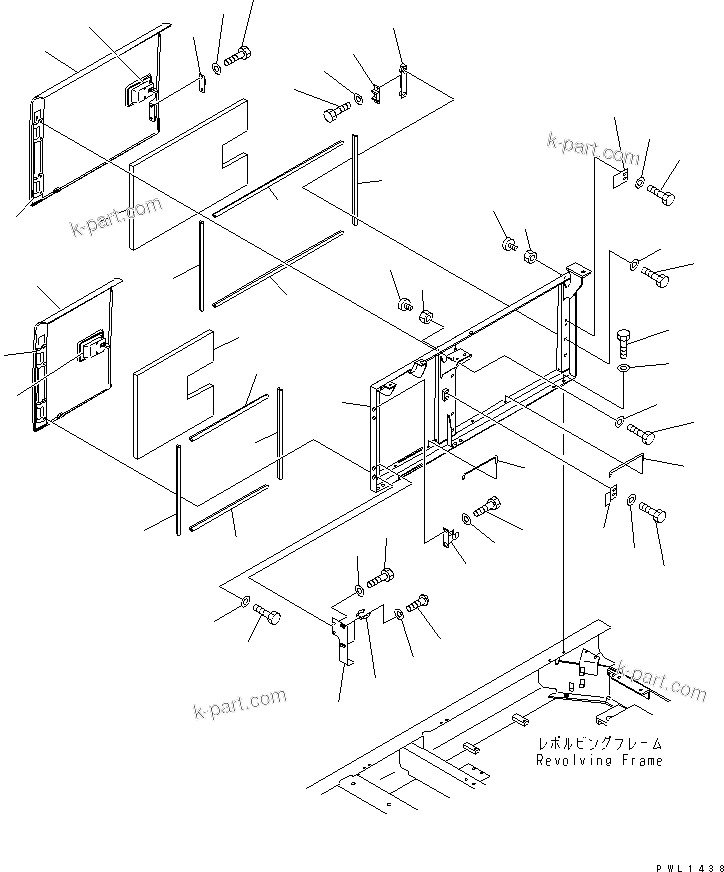 k-part.com
k-part.com
k-part.com
k-part.com
レボルビングフレーム
Revolving Frame
PWL1438