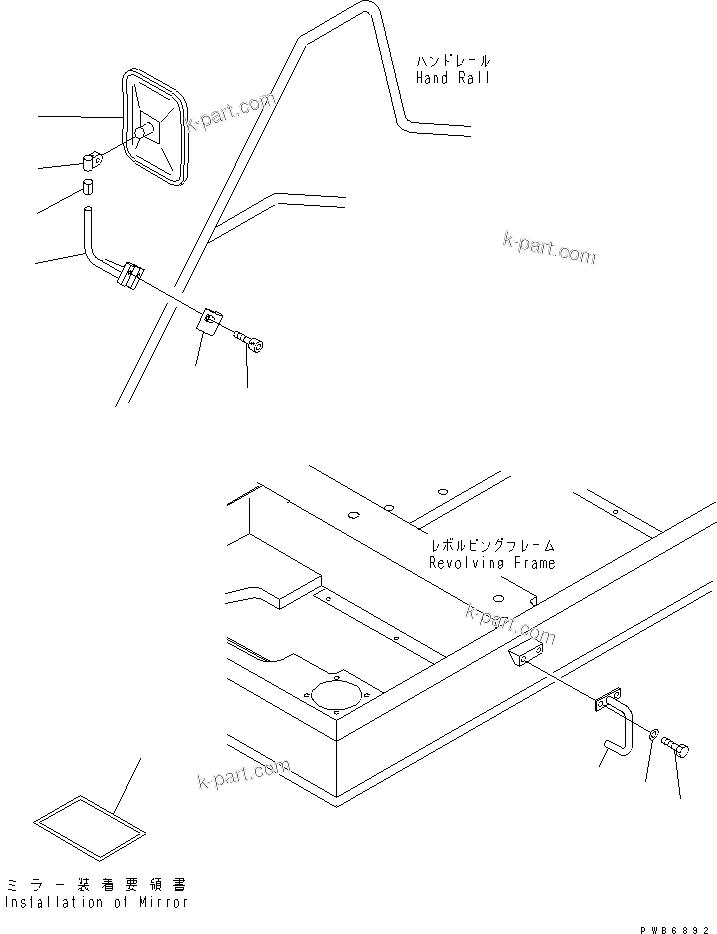 ハンドレール
Hand Rail

k-part.com

k-part.com

レボルビングフレーム
Revolving Frame

k-part.com

k-part.com

ミラー装着要領書
Installation of Mirror

PWB6892