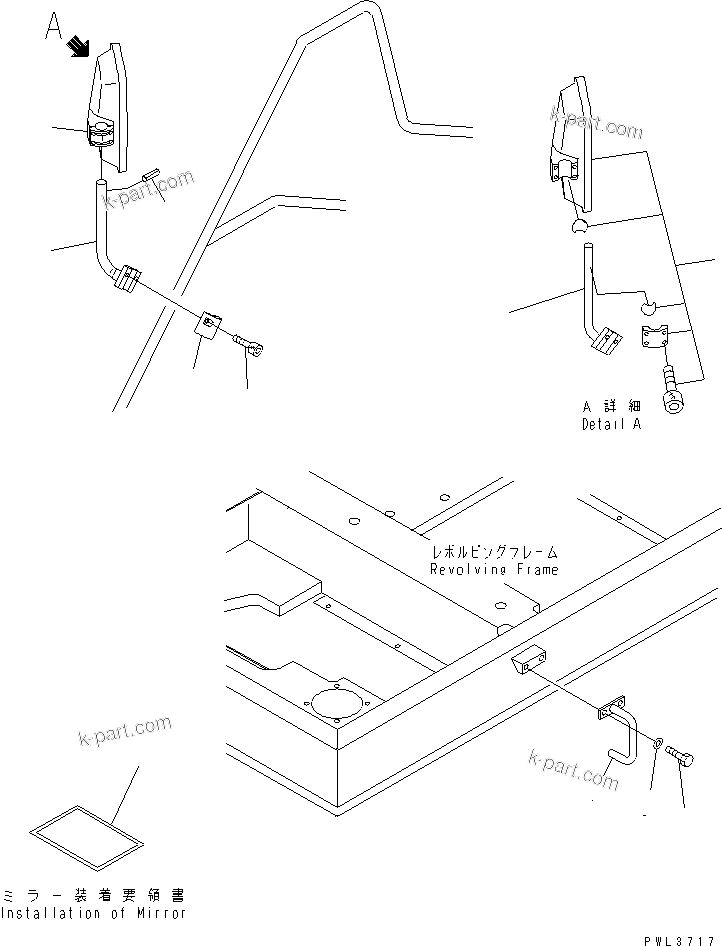 A

k-part.com

k-part.com

A 詳細
Detail A

レボルビングフレーム
Revolving Frame

k-part.com

k-part.com

ミラー装着要領書
Installation of Mirror

PWL3717