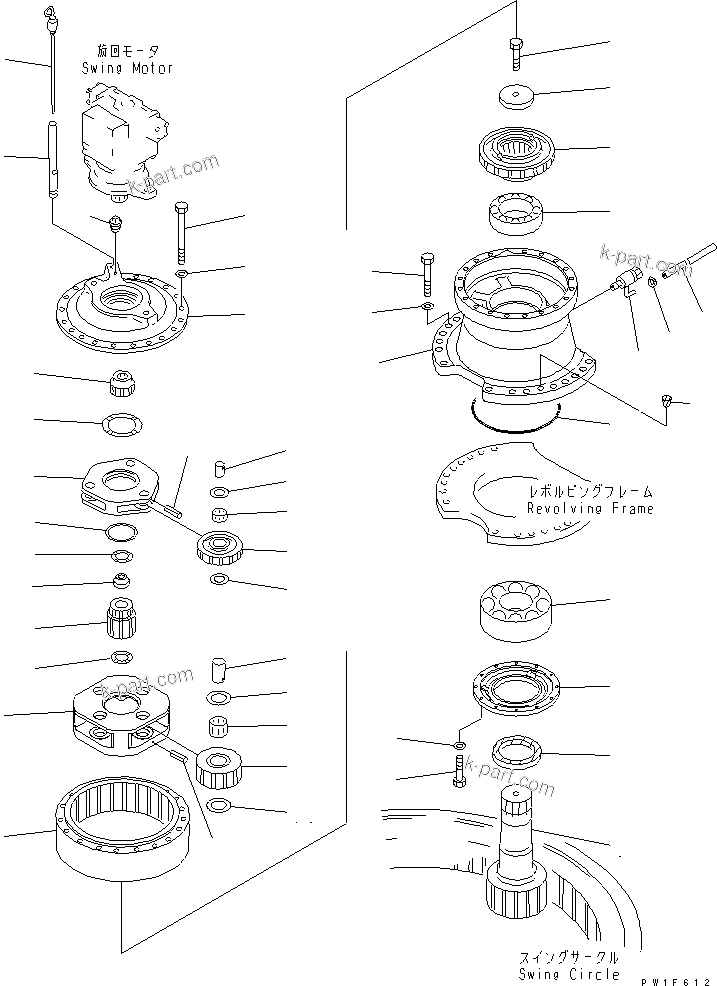 旋回モータ
Swing Motor

k-part.com

k-part.com

レボルビングフレーム
Revolving Frame

k-part.com

k-part.com

スイングサークル
Swing Circle

PW1F612