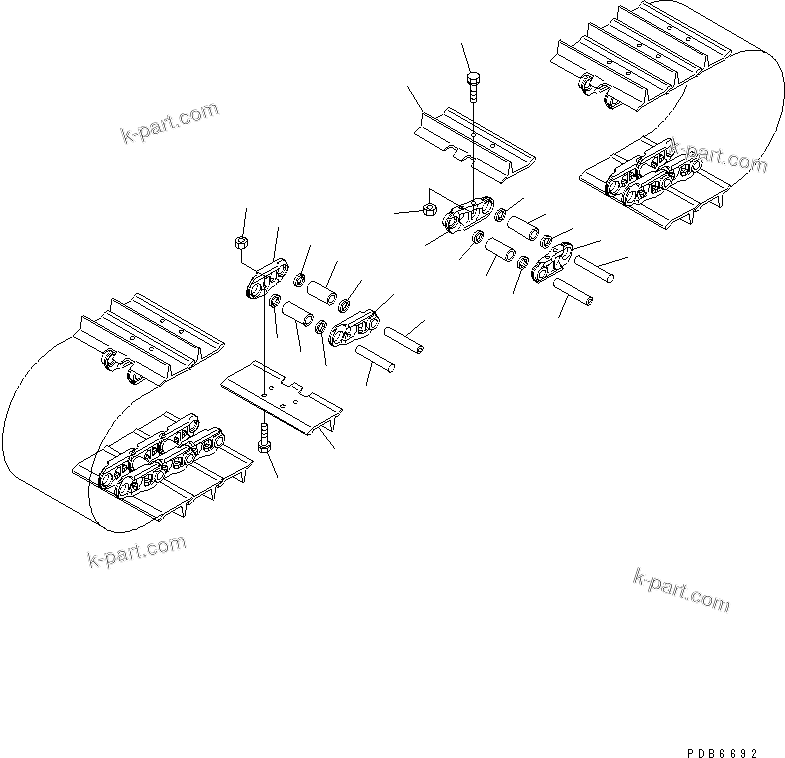 k-part.com

k-part.com

k-part.com

k-part.com

PDB6692