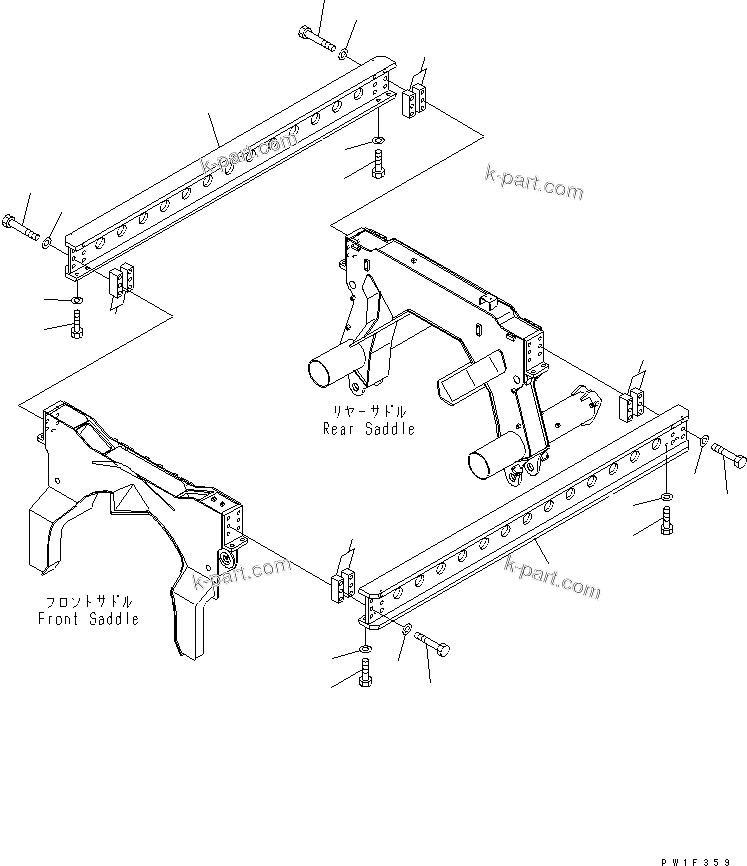 k-part.com

k-part.com

リヤーサドル
Rear Saddle

k-part.com

k-part.com

フロントサドル
Front Saddle

PW1F359