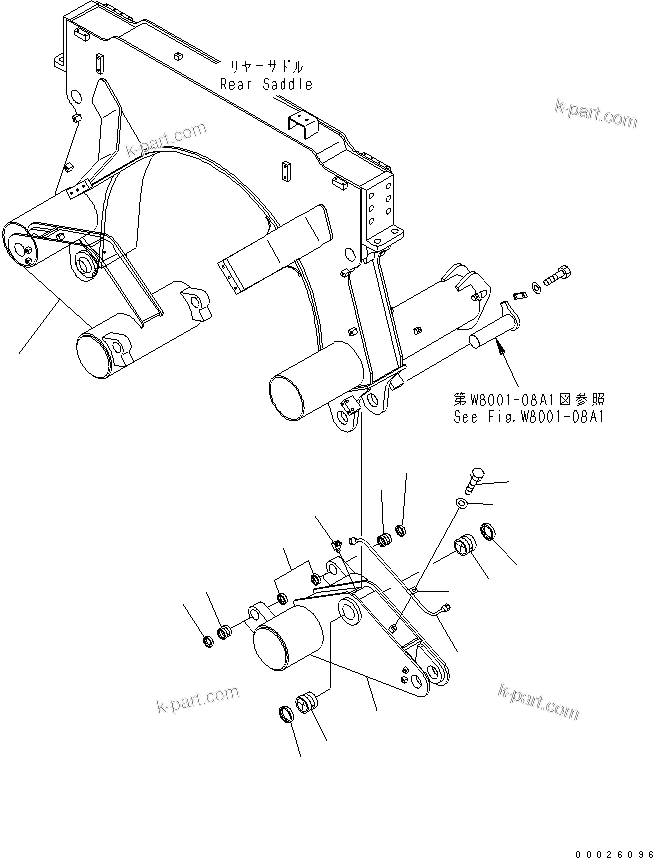 リヤーサドル
Rear Saddle

k-part.com

k-part.com

第W8001-08A1図参照
See Fig.W8001-08A1

k-part.com

k-part.com

00026096