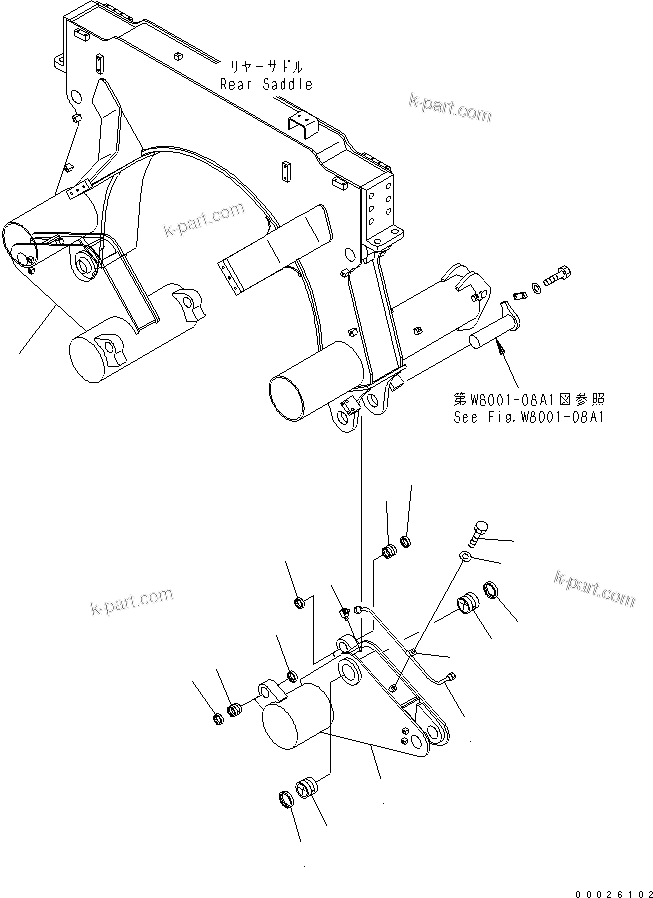 リヤーサドル
Rear Saddle

k-part.com

k-part.com

第W8001-08A1図参照
See Fig.W8001-08A1

k-part.com

k-part.com

00026102