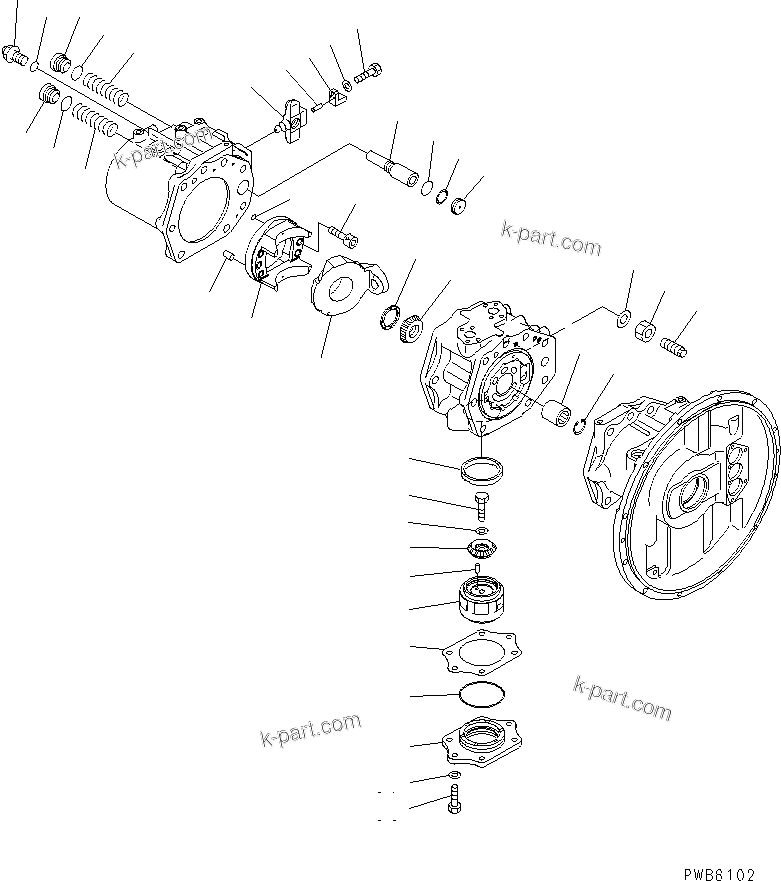 k-part.com

k-part.com

k-part.com

k-part.com

PWB6102