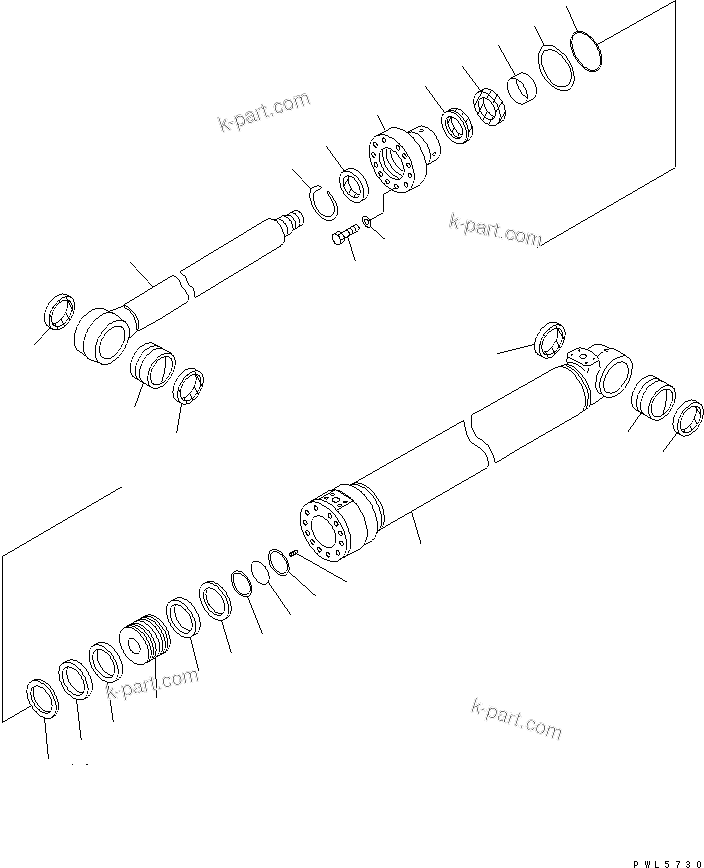 k-part.com

k-part.com

k-part.com

k-part.com

PWL5730