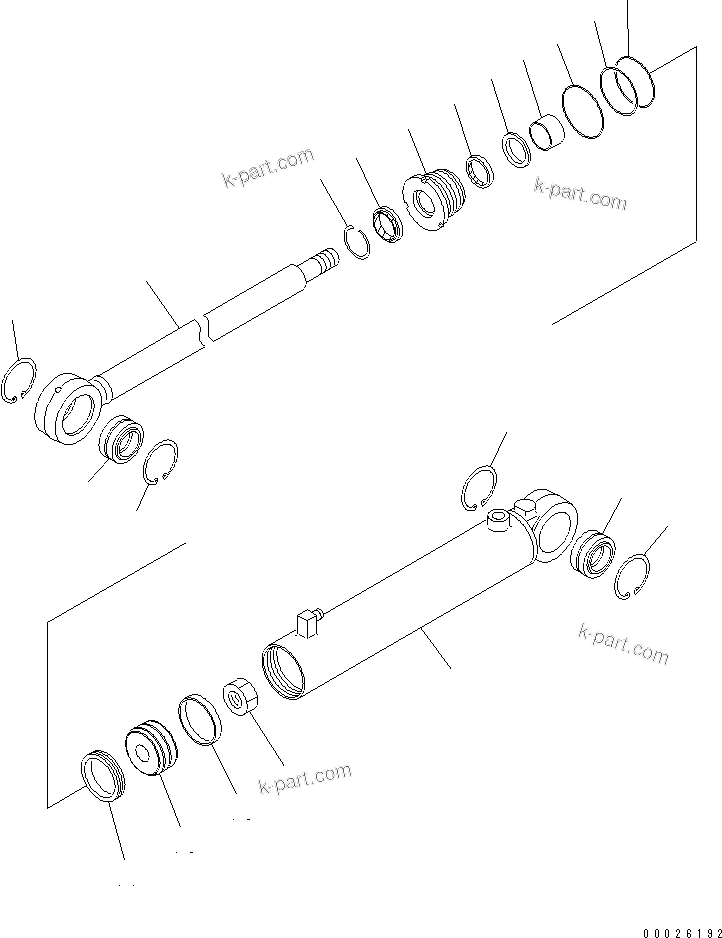 k-part.com

k-part.com

k-part.com

k-part.com

00026192